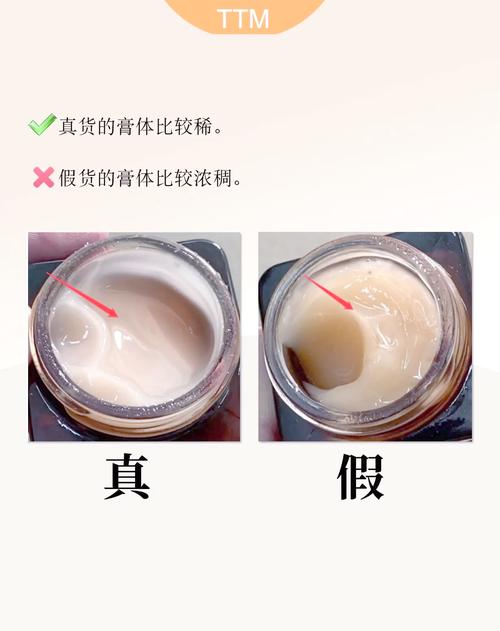 TTM

真货的膏体比较稀。

假货的膏体比较浓稠。

真

假