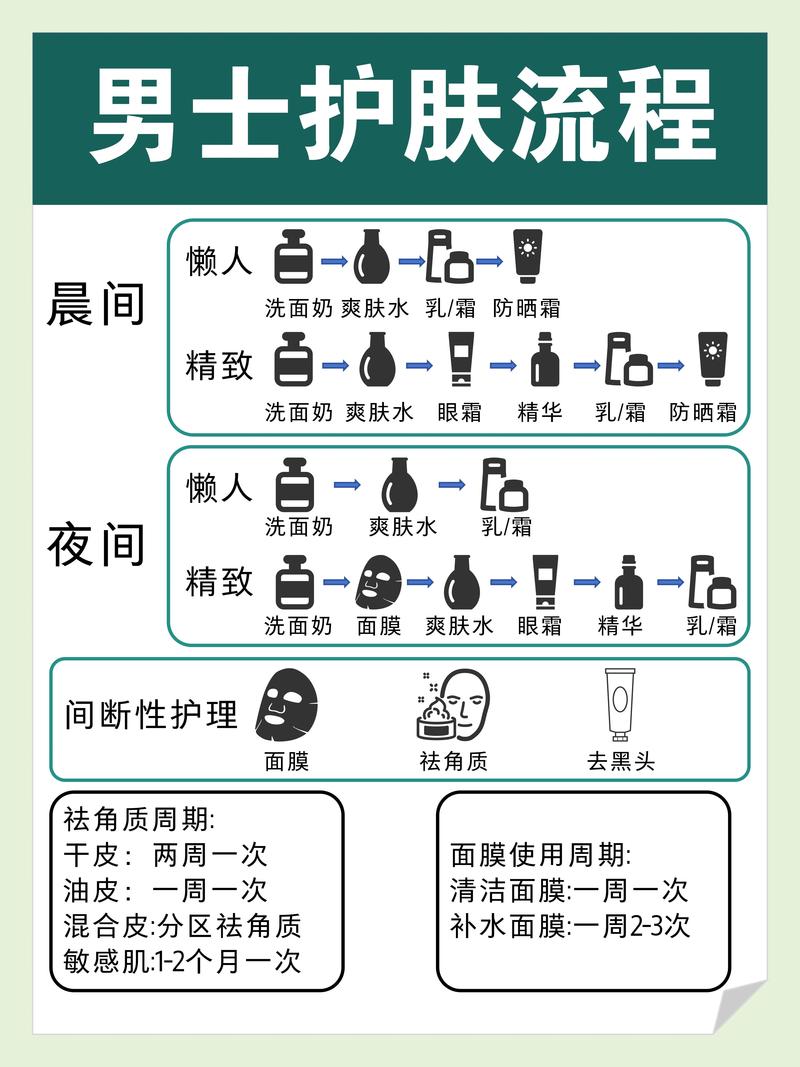 男士护肤流程

晨间

懒人
洗面奶 爽肤水 乳/霜 防晒霜

精致
洗面奶 爽肤水 眼霜 精华 乳/霜 防晒霜

夜间

懒人
洗面奶 爽肤水 乳/霜

精致
洗面奶 面膜 爽肤水 眼霜 精华 乳/霜

间断性护理
面膜 祛角质 去黑头

祛角质周期:
干皮： 两周一次
油皮： 一周一次
混合皮:分区祛角质
敏感肌:1-2个月一次

面膜使用周期:
清洁面膜:一周一次
补水面膜:一周2-3次