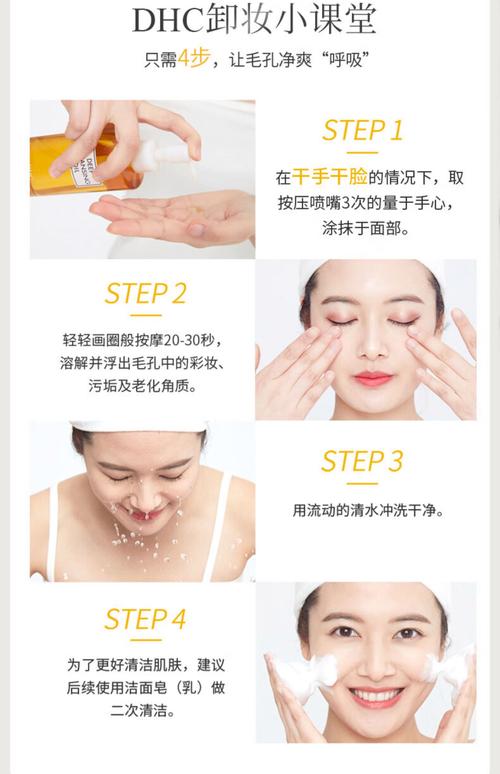 DHC卸妆小课堂

只需4步，让毛孔净爽“呼吸”

STEP 1

在干手干脸的情况下，取按压喷嘴3次的量于手心，涂抹于面部。

STEP 2

轻轻画圈般按摩20-30秒，溶解并浮出毛孔中的彩妆、污垢及老化角质。

STEP 3

用流动的清水冲洗干净。

STEP 4

为了更好清洁肌肤，建议后续使用洁面皂（乳）做二次清洁。