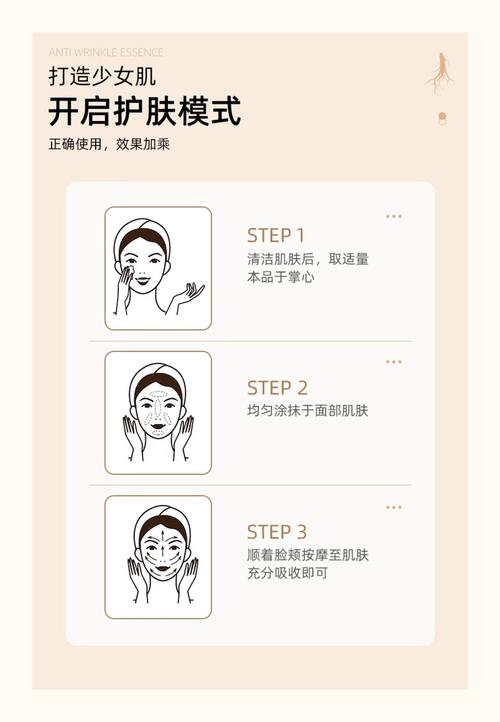 ANTI WRINKLE ESSENCE

打造少女肌

开启护肤模式

正确使用，效果加乘

STEP 1

清洁肌肤后，取适量本品于掌心

STEP 2

均匀涂抹于面部肌肤

STEP 3

顺着脸颊按摩至肌肤充分吸收即可