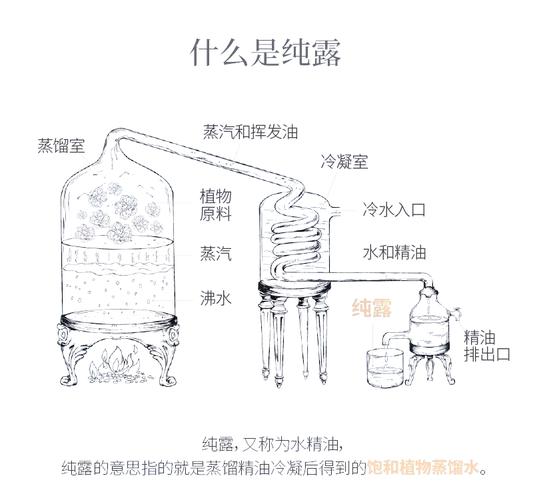 什么是纯露

蒸馏室

蒸汽和挥发油

冷凝室

植物原料

冷水入口

蒸汽

水和精油

沸水

纯露

精油排出口

纯露，又称为水精油，
纯露的意思指的就是蒸馏精油冷凝后得到的饱和植物蒸馏水。