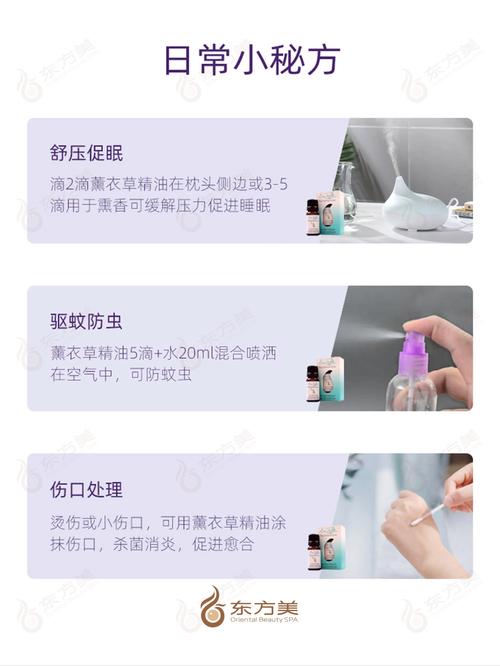 日常小秘方

舒压促眠

滴2滴薰衣草精油在枕头侧边或3-5滴用于熏香可缓解压力促进睡眠

驱蚊防虫

薰衣草精油5滴+水20ml混合喷洒在空气中，可防蚊虫

伤口处理

烫伤或小伤口，可用薰衣草精油涂抹伤口，杀菌消炎，促进愈合

东方美
Oriental Beauty SPA