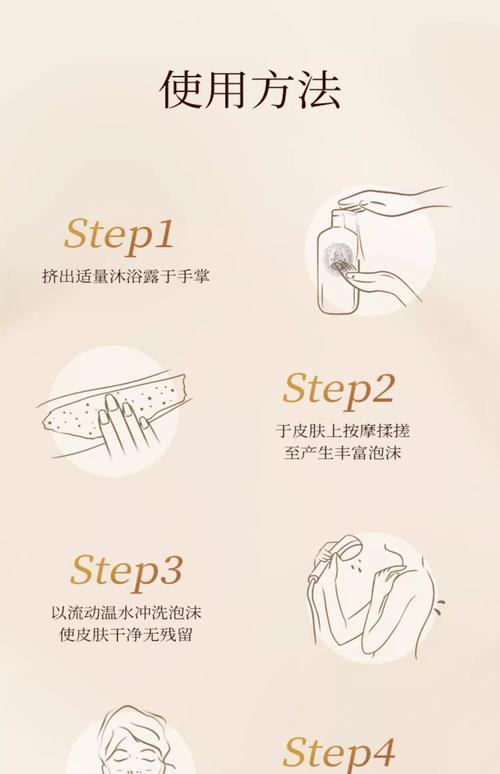 使用方法

Step1
挤出适量沐浴露于手掌

Step2
于皮肤上按摩揉搓
至产生丰富泡沫

Step3
以流动温水冲洗泡沫
使皮肤干净无残留

Step4