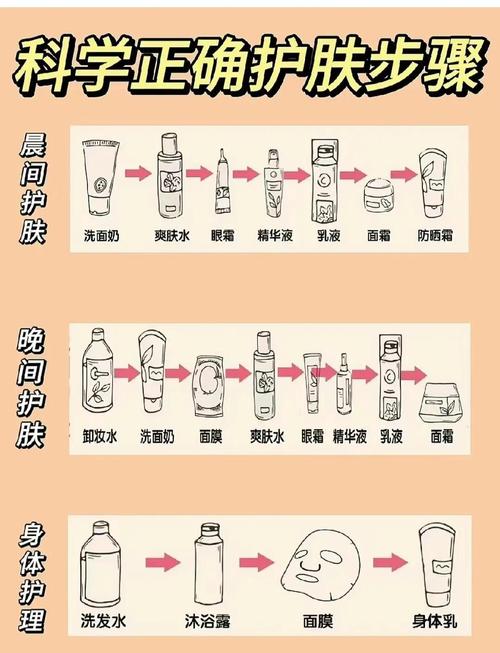 科学正确护肤步骤

晨间护肤

洗面奶 爽肤水 眼霜 精华液 乳液 面霜 防晒霜

晚间护肤

卸妆水 洗面奶 面膜 爽肤水 眼霜 精华液 乳液 面霜

身体护理

洗发水 沐浴露 面膜 身体乳